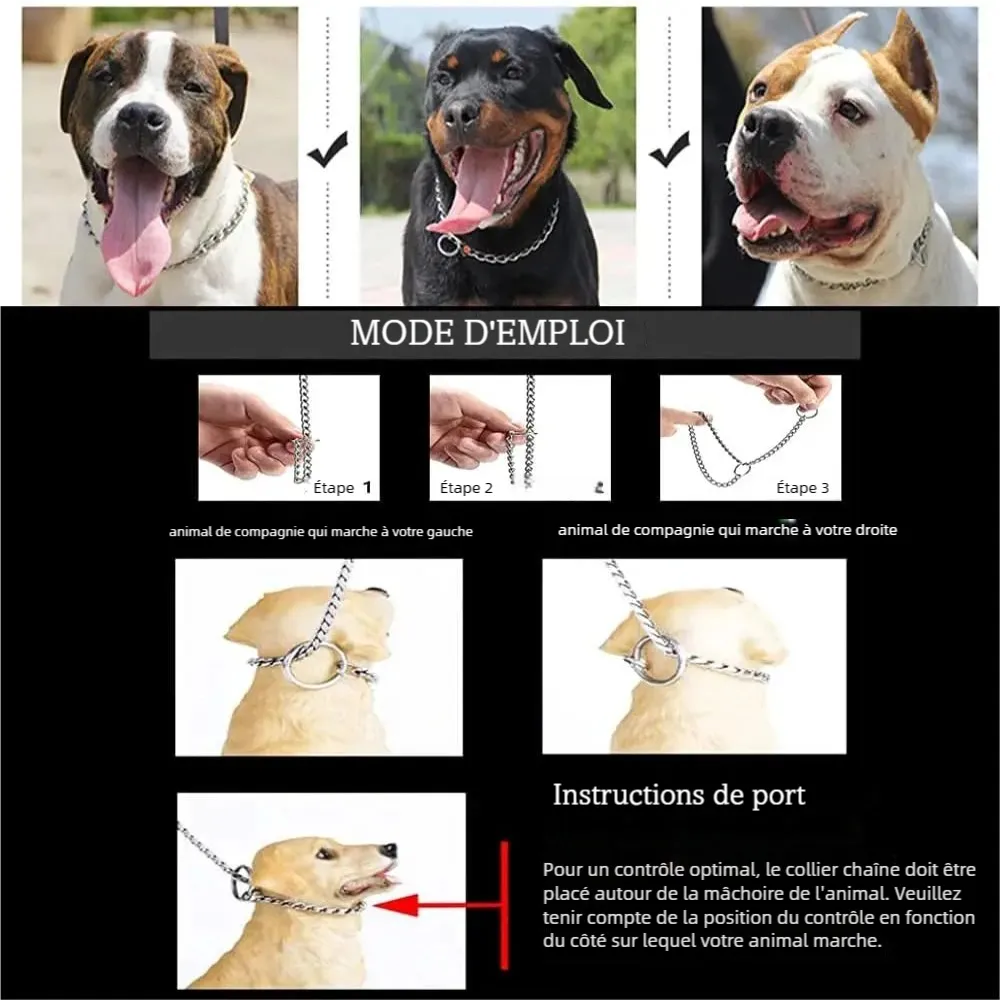 MODE D'EMPLOI

Étape 1

Étape 2

Étape 3

animal de compagnie qui marche à votre gauche

animal de compagnie qui marche à votre droite

Instructions de port

Pour un contrôle optimal, le collier chaîne doit être placé autour de la mâchoire de l'animal. Veuillez tenir compte de la position du contrôle en fonction du côté sur lequel votre animal marche.