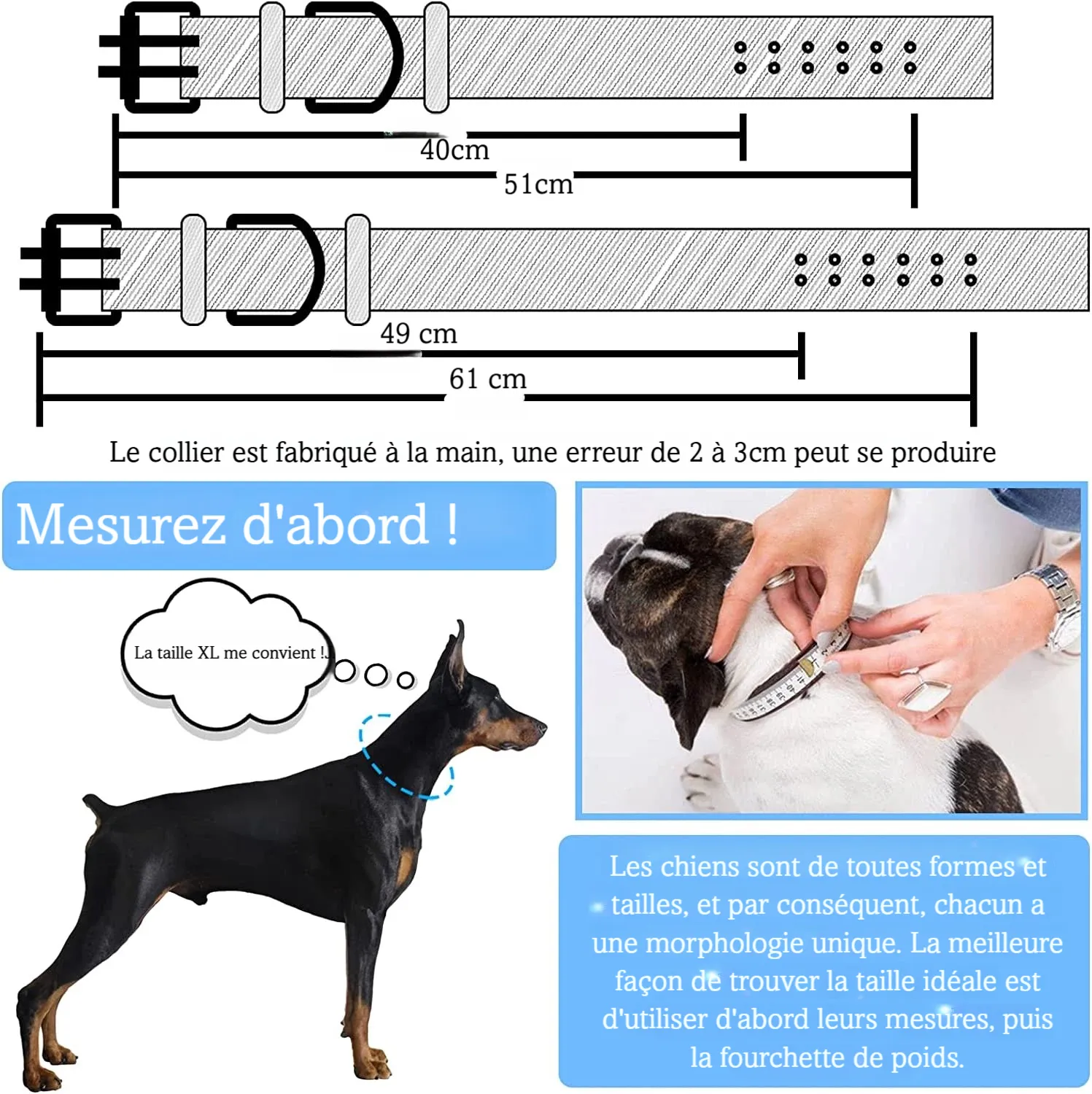 40cm
51cm
49 cm
61 cm
Le collier est fabriqué à la main, une erreur de 2 à 3cm peut se produire

Mesurez d'abord !

La taille XL me convient !

Les chiens sont de toutes formes et tailles, et par conséquent, chacun a une morphologie unique. La meilleure façon de trouver la taille idéale est d'utiliser d'abord leurs mesures, puis la fourchette de poids.