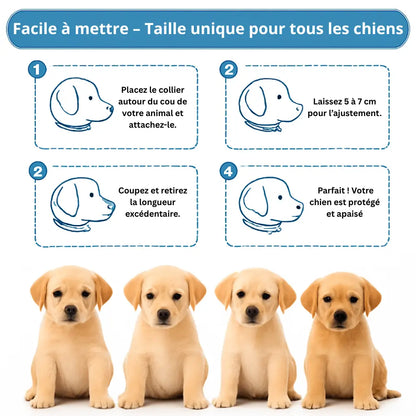 Facile à mettre – Taille unique pour tous les chiens

1

Placez le collier autour du cou de votre animal et attachez-le.

2

Laissez 5 à 7 cm pour l'ajustement.

2

Coupez et retirez la longueur excédentaire.

4

Parfait ! Votre chien est protégé et apaisé